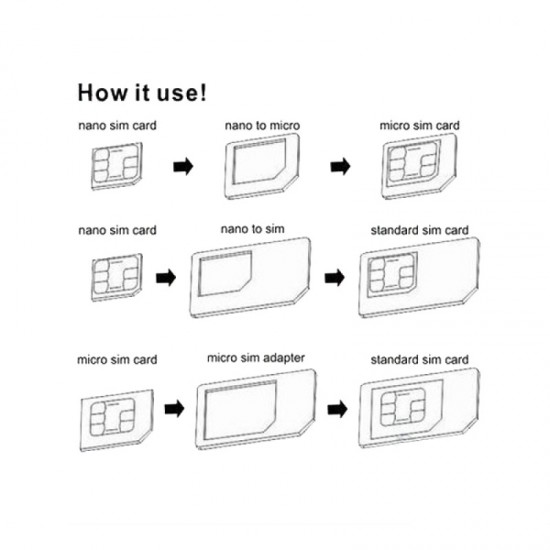 How it use!

nano sim card

nano to micro

micro sim card

nano sim card

nano to sim

standard sim card

micro sim card

micro sim adapter

standard sim card