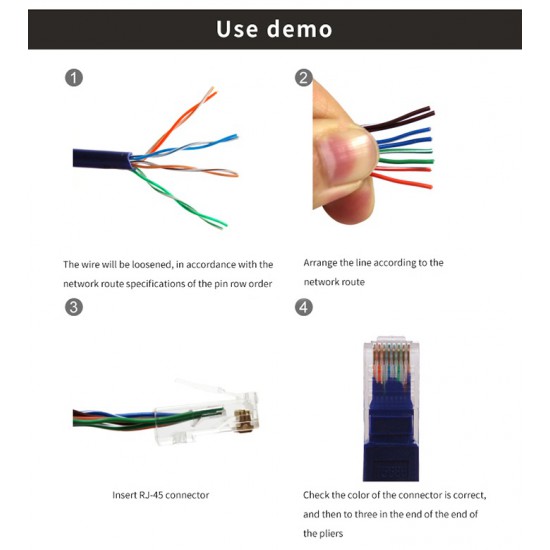 Use demo

1

The wire will be loosened, in accordance with the network route specifications of the pin row order

2

Arrange the line according to the network route

3

Insert RJ-45 connector

4

Check the color of the connector is correct, and then to three in the end of the end of the pliers