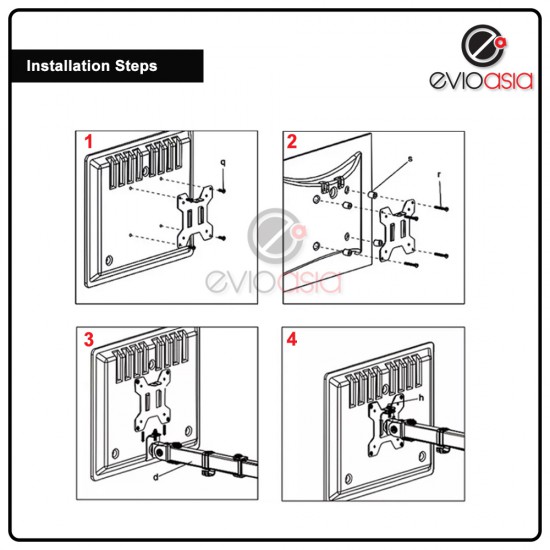 Installation Steps

evioasia

1

q

2

s

r

evioasia

3

d

4

h