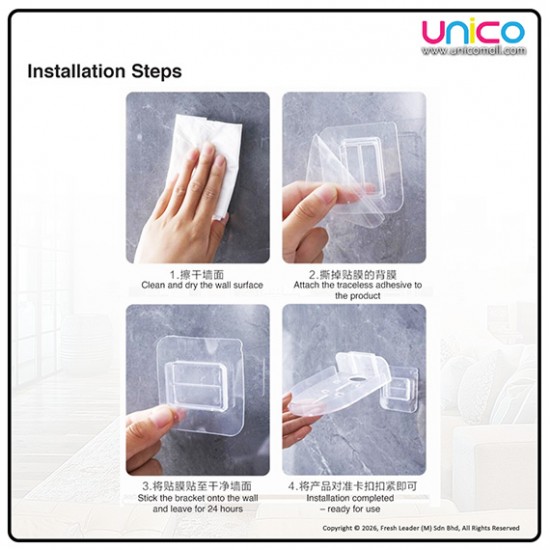 unico
www.unicomall.com

Installation Steps

1.擦干墙面
Clean and dry the wall surface

2.撕掉贴膜的背膜
Attach the traceless adhesive to the product

3.将贴膜贴至干净墙面
Stick the bracket onto the wall and leave for 24 hours

4.将产品对准卡扣扣紧即可
Installation completed – ready for use

Copyright © 2026, Fresh Leader (M) Sdn Bhd, All Rights Reserved