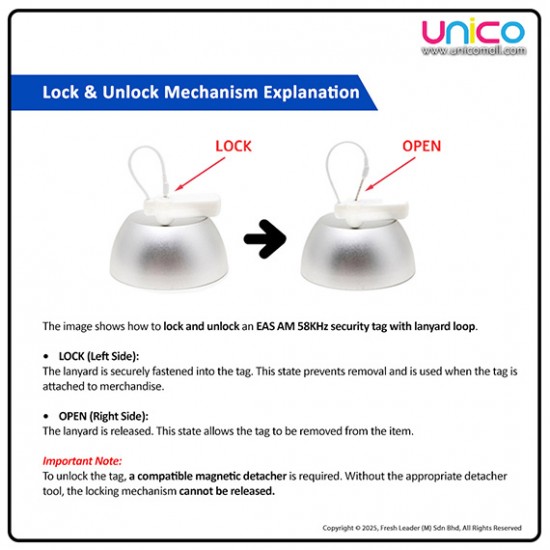 unico
www.unicomall.com

Lock & Unlock Mechanism Explanation

LOCK

OPEN

The image shows how to lock and unlock an EAS AM 58KHz security tag with lanyard loop.

• LOCK (Left Side):
The lanyard is securely fastened into the tag. This state prevents removal and is used when the tag is attached to merchandise.

• OPEN (Right Side):
The lanyard is released. This state allows the tag to be removed from the item.

Important Note:
To unlock the tag, a compatible magnetic detacher is required. Without the appropriate detacher tool, the locking mechanism cannot be released.

Copyright © 2025, Fresh Leader (M) Sdn Bhd, All Rights Reserved