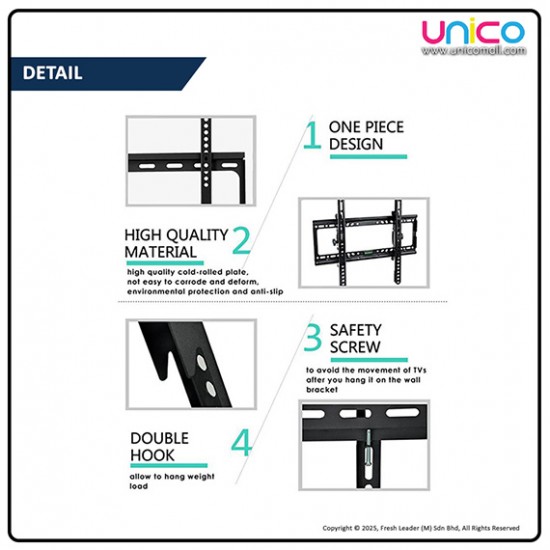 unico
www.unicomall.com

DETAIL

1 ONE PIECE DESIGN

HIGH QUALITY MATERIAL 2

high quality cold-rolled plate, not easy to corrode and deform, environmental protection and anti-slip

3 SAFETY SCREW

to avoid the movement of TVs after you hang it on the wall bracket

DOUBLE HOOK 4

allow to hang weight load

Copyright © 2025, Fresh Leader (M) Sdn Bhd, All Rights Reserved