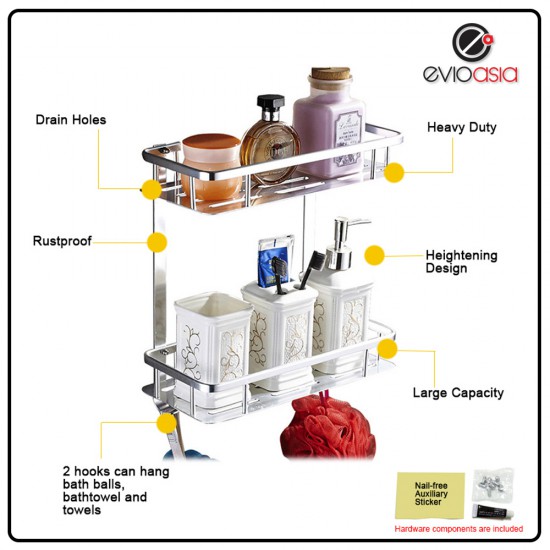 evioasia

Drain Holes

Heavy Duty

Rustproof

Heightening Design

Large Capacity

2 hooks can hang bath balls, bathtowel and towels

Nail-free Auxiliary Sticker

Hardware components are included